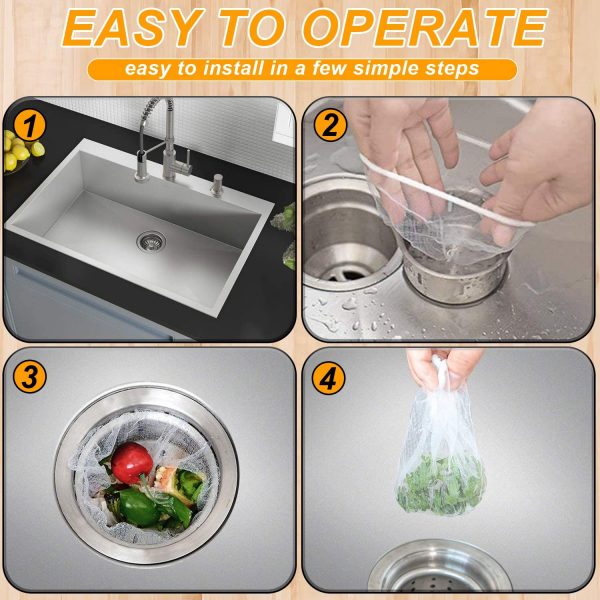 EASY TO OPERATE

easy to install in a few simple steps

1

2

3

4