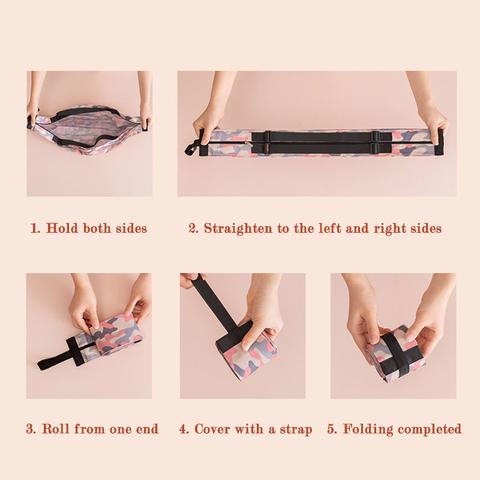 1. Hold both sides

2. Straighten to the left and right sides

3. Roll from one end

4. Cover with a strap

5. Folding completed