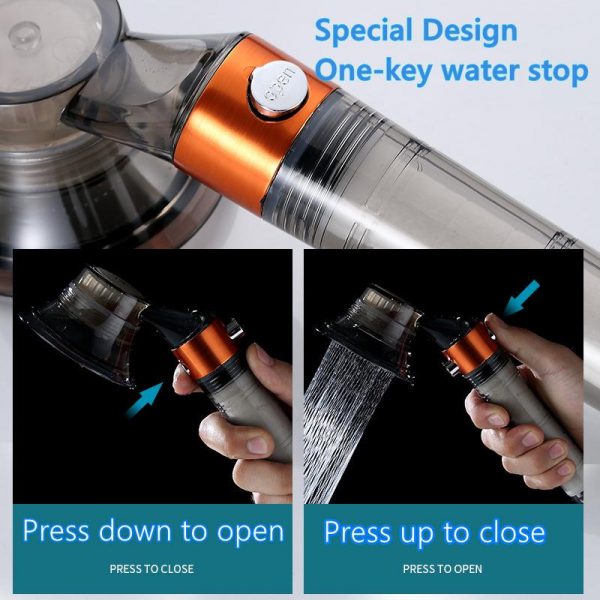 Special Design
One-key water stop

open

Press down to open
PRESS TO CLOSE

Press up to close
PRESS TO OPEN